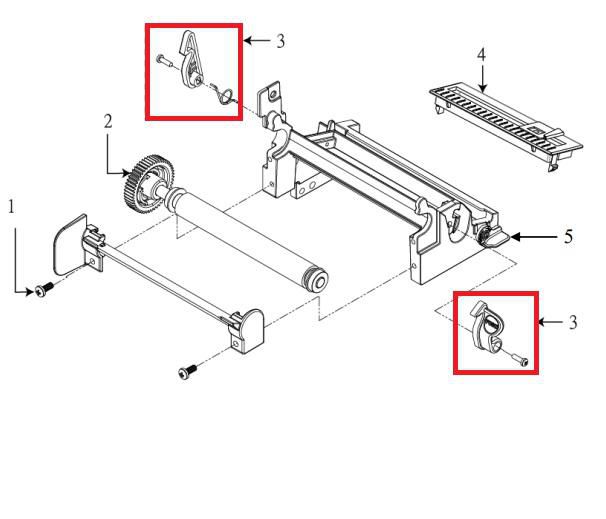 3
4
2
1
5
3