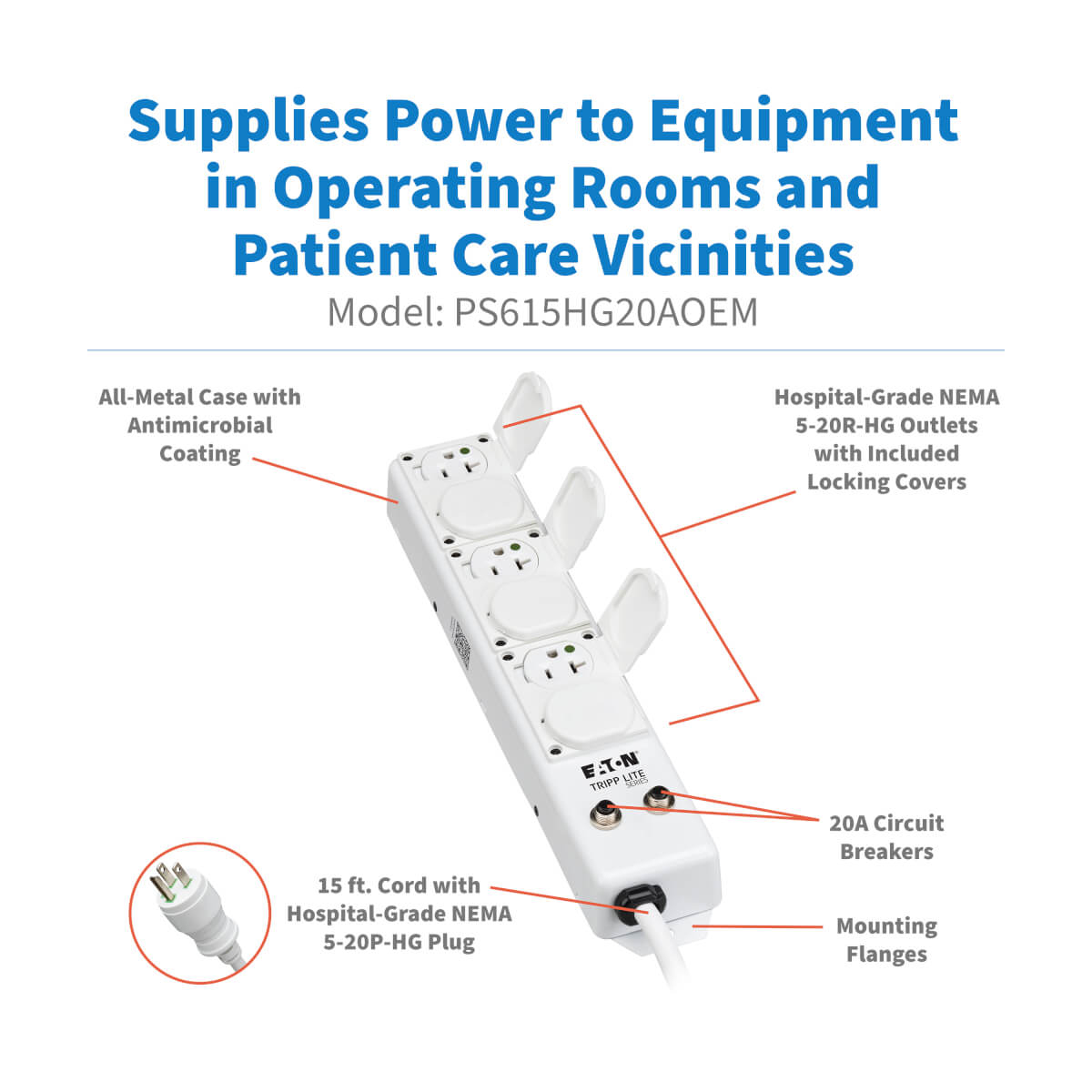 Supplies Power to Equipment in Operating Rooms and Patient Care Vicinities

Model: PS615HG20AOEM

All-Metal Case with Antimicrobial Coating

Hospital-Grade NEMA 5-20R-HG Outlets with Included Locking Covers

EATON
TRIPP LITE SERIES

20A Circuit Breakers

15 ft. Cord with Hospital-Grade NEMA 5-20P-HG Plug

Mounting Flanges