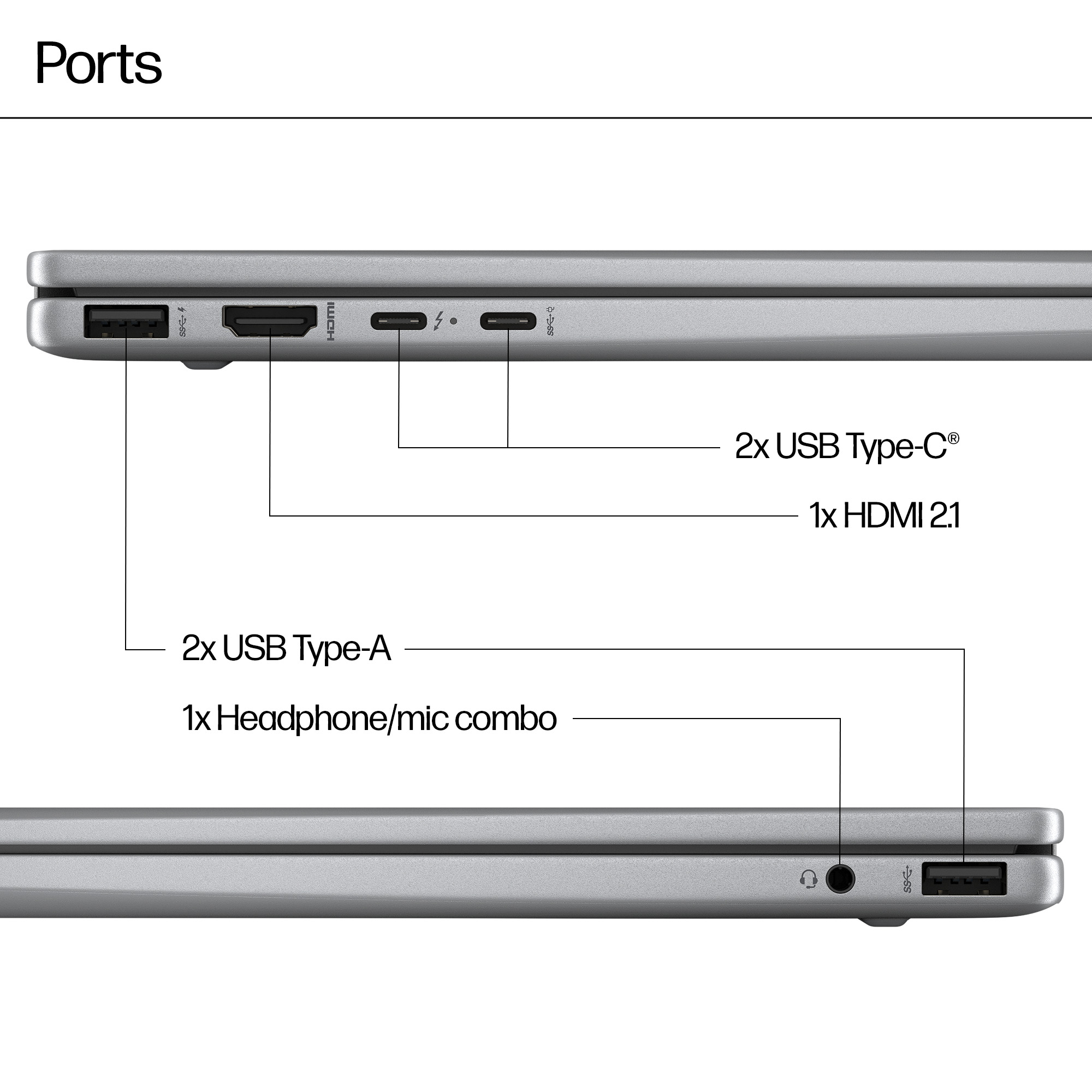 Ports

HDMI

2x USB Type-C®

1x HDMI 2.1

2x USB Type-A

1x Headphone/mic combo