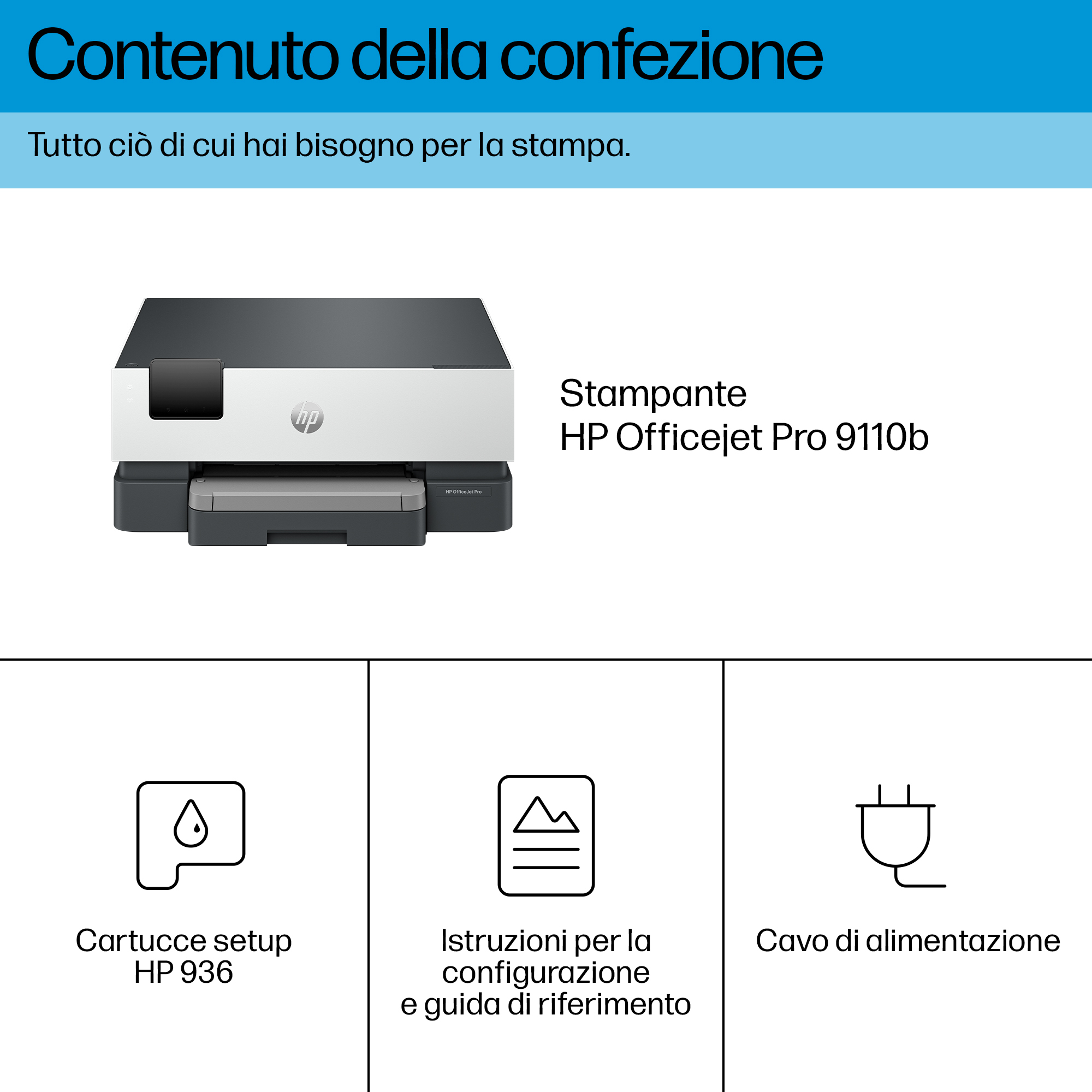 Contenuto della confezione

Tutto ciò di cui hai bisogno per la stampa.

hp

HP OfficeJet Pro

Stampante
HP Officejet Pro 9110b

Cartucce setup
HP 936

Istruzioni per la configurazione e guida di riferimento

Cavo di alimentazione