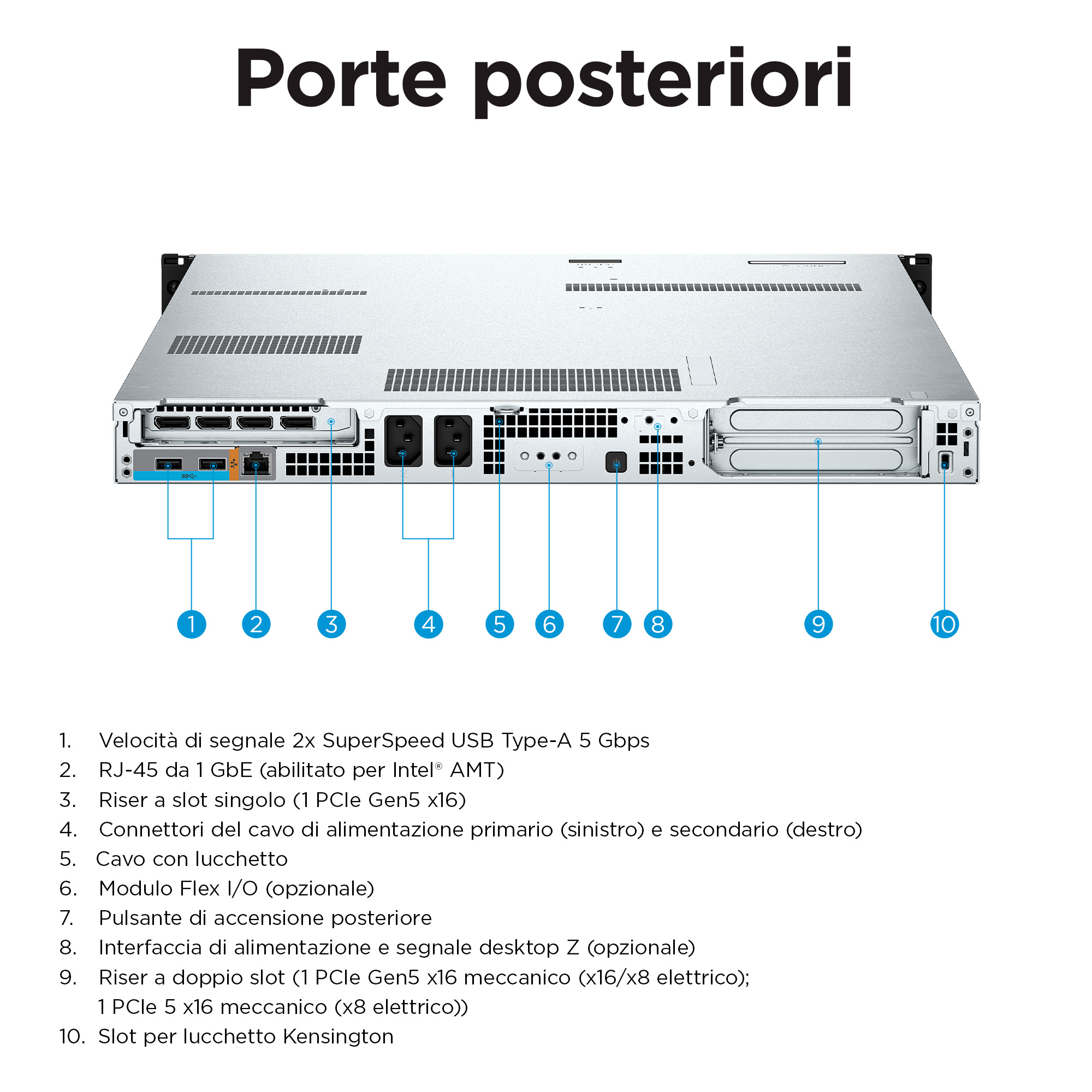 Porte posteriori

1 2 3 4 5 6 7 8 9 10

1. Velocità di segnale 2x SuperSpeed USB Type-A 5 Gbps
2. RJ-45 da 1 GbE (abilitato per Intel® AMT)
3. Riser a slot singolo (1 PCIe Gen5 x16)
4. Connettori del cavo di alimentazione primario (sinistro) e secondario (destro)
5. Cavo con lucchetto
6. Modulo Flex I/O (opzionale)
7. Pulsante di accensione posteriore
8. Interfaccia di alimentazione e segnale desktop Z (opzionale)
9. Riser a doppio slot (1 PCIe Gen5 x16 meccanico (x16/x8 elettrico); 1 PCIe 5 x16 meccanico (x8 elettrico))
10. Slot per lucchetto Kensington