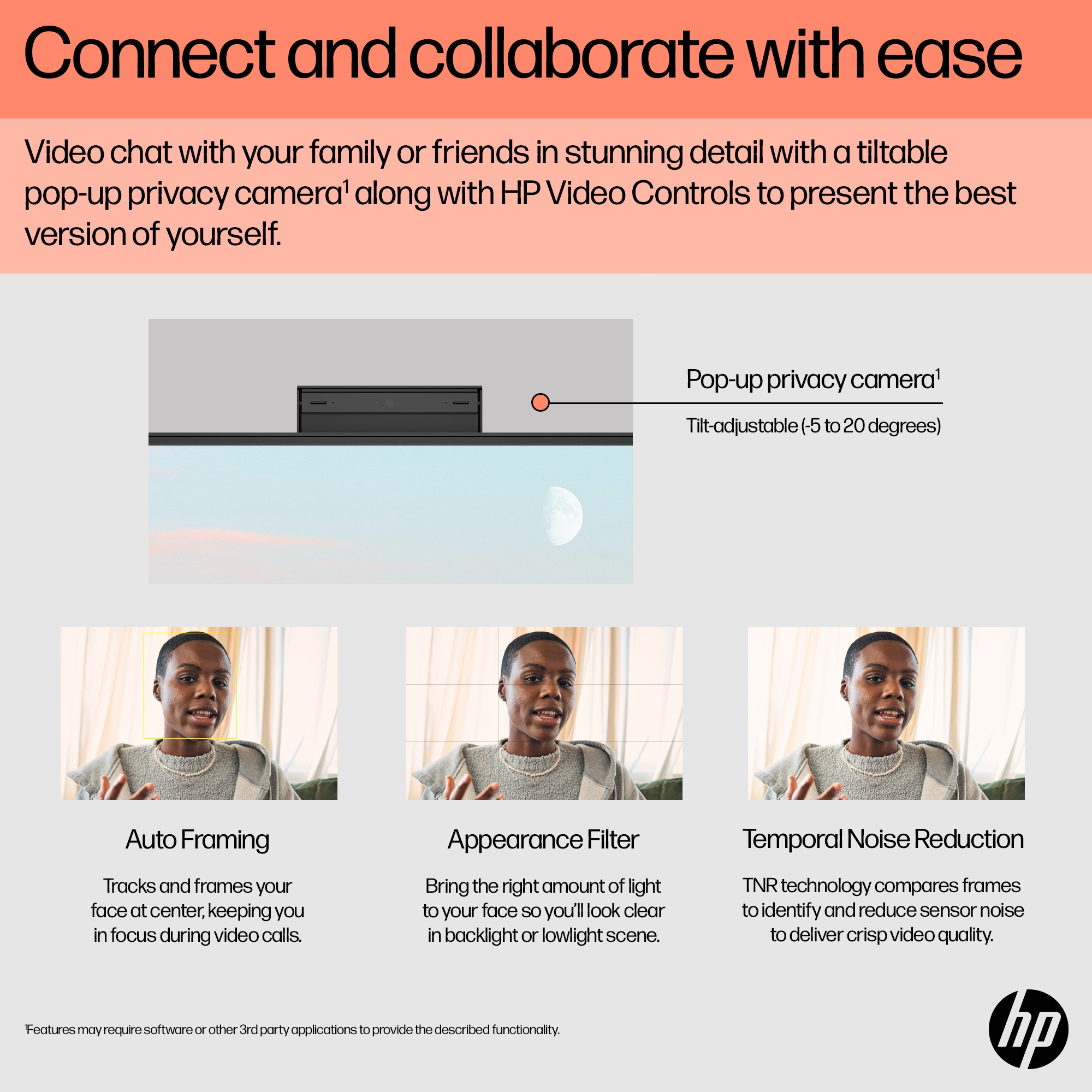 Connect and collaborate with ease

Video chat with your family or friends in stunning detail with a tiltable pop-up privacy camera$^1$ along with HP Video Controls to present the best version of yourself.

Pop-up privacy camera$^1$

Tilt-adjustable (-5 to 20 degrees)

Auto Framing

Tracks and frames your face at center, keeping you in focus during video calls.

Appearance Filter

Bring the right amount of light to your face so you'll look clear in backlight or lowlight scene.

Temporal Noise Reduction

TNR technology compares frames to identify and reduce sensor noise to deliver crisp video quality.

$^1$Features may require software or other 3rd party applications to provide the described functionality.

hp