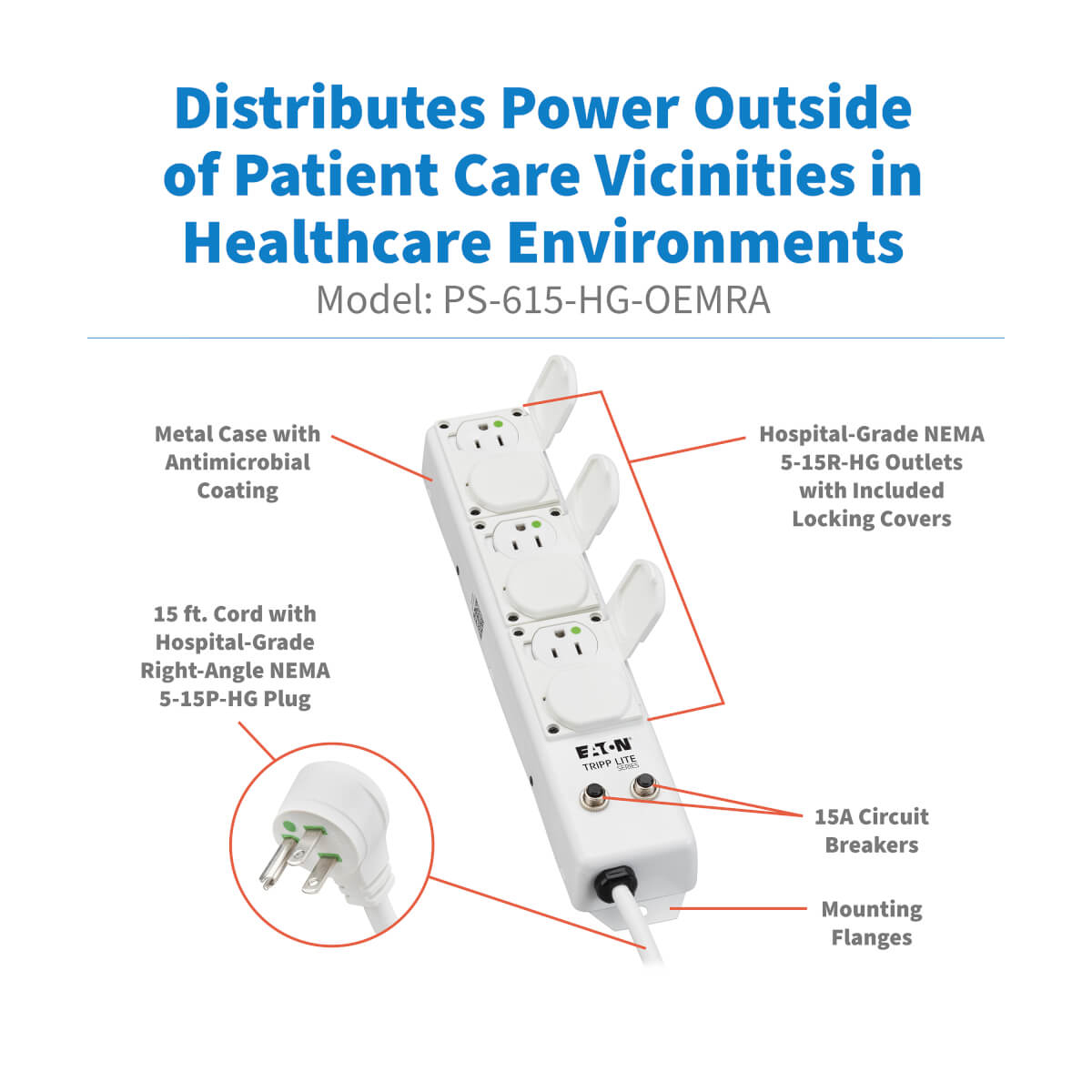 Distributes Power Outside of Patient Care Vicinities in Healthcare Environments

Model: PS-615-HG-OEMRA

Metal Case with Antimicrobial Coating

Hospital-Grade NEMA 5-15R-HG Outlets with Included Locking Covers

15 ft. Cord with Hospital-Grade Right-Angle NEMA 5-15P-HG Plug

EATON
TRIPP LITE SERIES

15A Circuit Breakers

Mounting Flanges