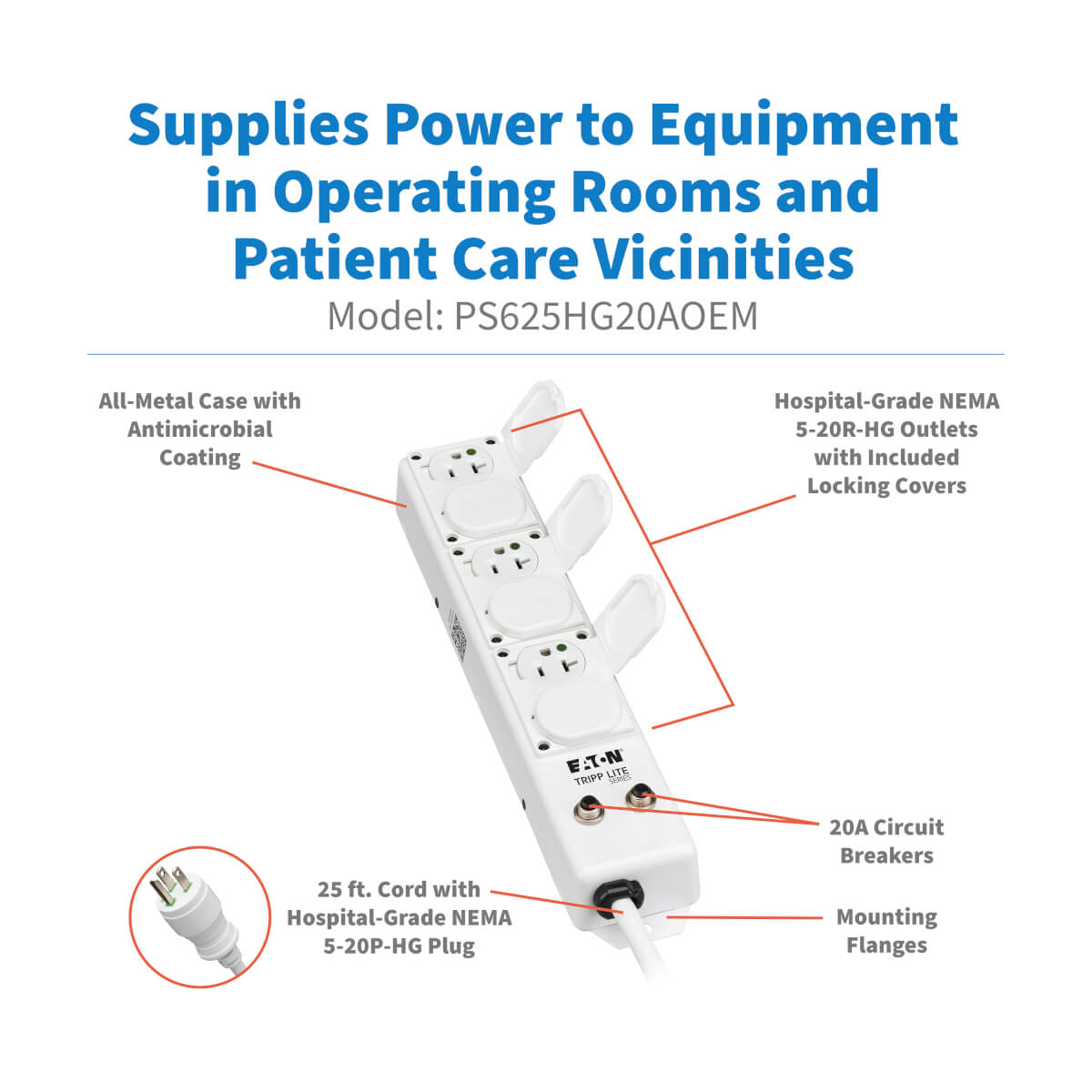 Supplies Power to Equipment in Operating Rooms and Patient Care Vicinities

Model: PS625HG20AOEM

All-Metal Case with Antimicrobial Coating

Hospital-Grade NEMA 5-20R-HG Outlets with Included Locking Covers

EATON
TRIPP LITE SERIES

20A Circuit Breakers

25 ft. Cord with Hospital-Grade NEMA 5-20P-HG Plug

Mounting Flanges