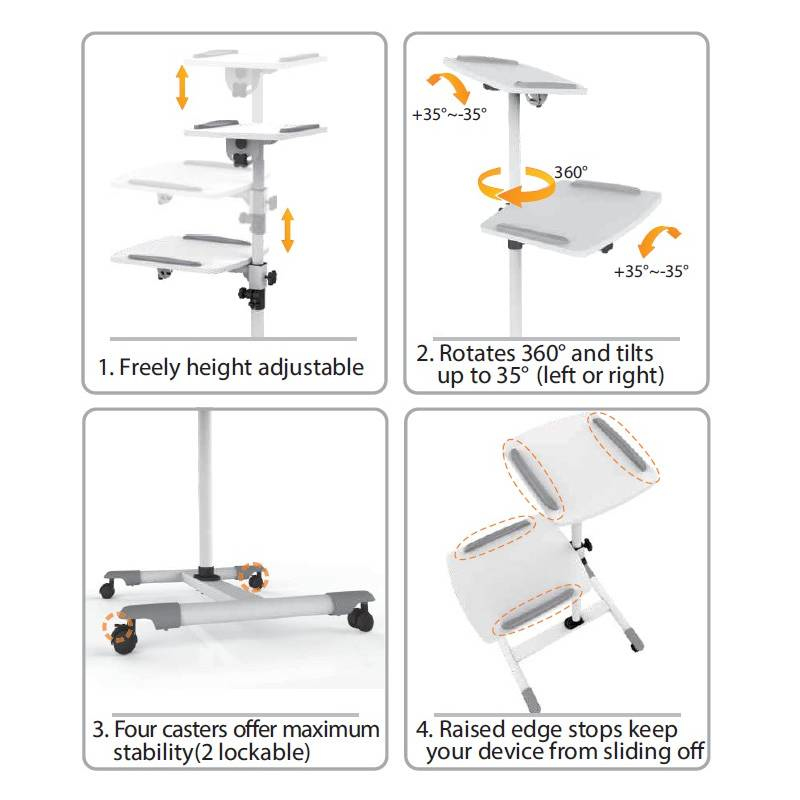 1. Freely height adjustable

+35°~-35°

360°

+35°~-35°

2. Rotates 360° and tilts up to 35° (left or right)

3. Four casters offer maximum stability(2 lockable)

4. Raised edge stops keep your device from sliding off