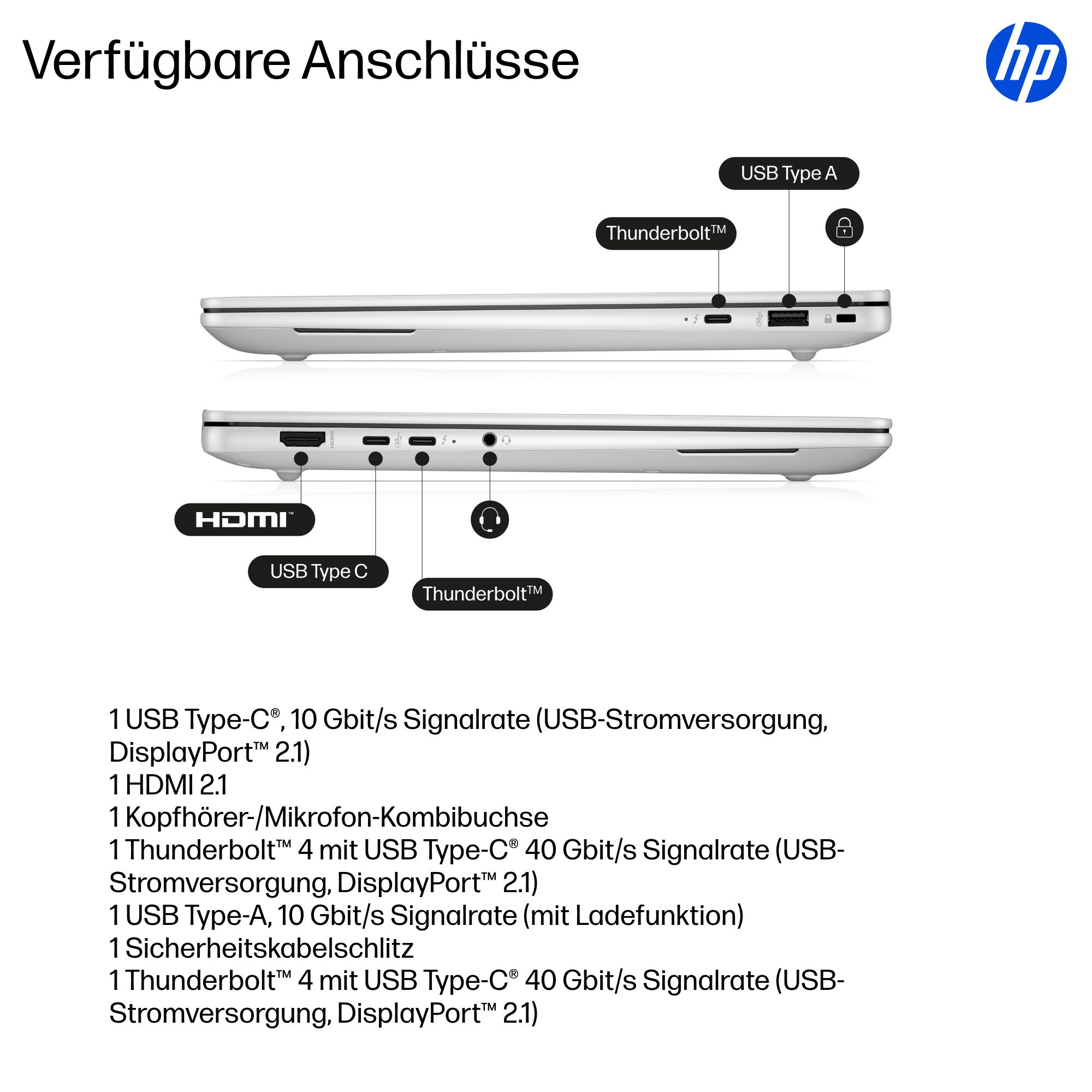 Verfügbare Anschlüsse

hp

USB Type A

Thunderbolt™

HDMI™

USB Type C

Thunderbolt™

1 USB Type-C®, 10 Gbit/s Signalrate (USB-Stromversorgung, DisplayPort™ 2.1)
1 HDMI 2.1
1 Kopfhörer-/Mikrofon-Kombibuchse
1 Thunderbolt™ 4 mit USB Type-C® 40 Gbit/s Signalrate (USB-Stromversorgung, DisplayPort™ 2.1)
1 USB Type-A, 10 Gbit/s Signalrate (mit Ladefunktion)
1 Sicherheitskabelschlitz
1 Thunderbolt™ 4 mit USB Type-C® 40 Gbit/s Signalrate (USB-Stromversorgung, DisplayPort™ 2.1)