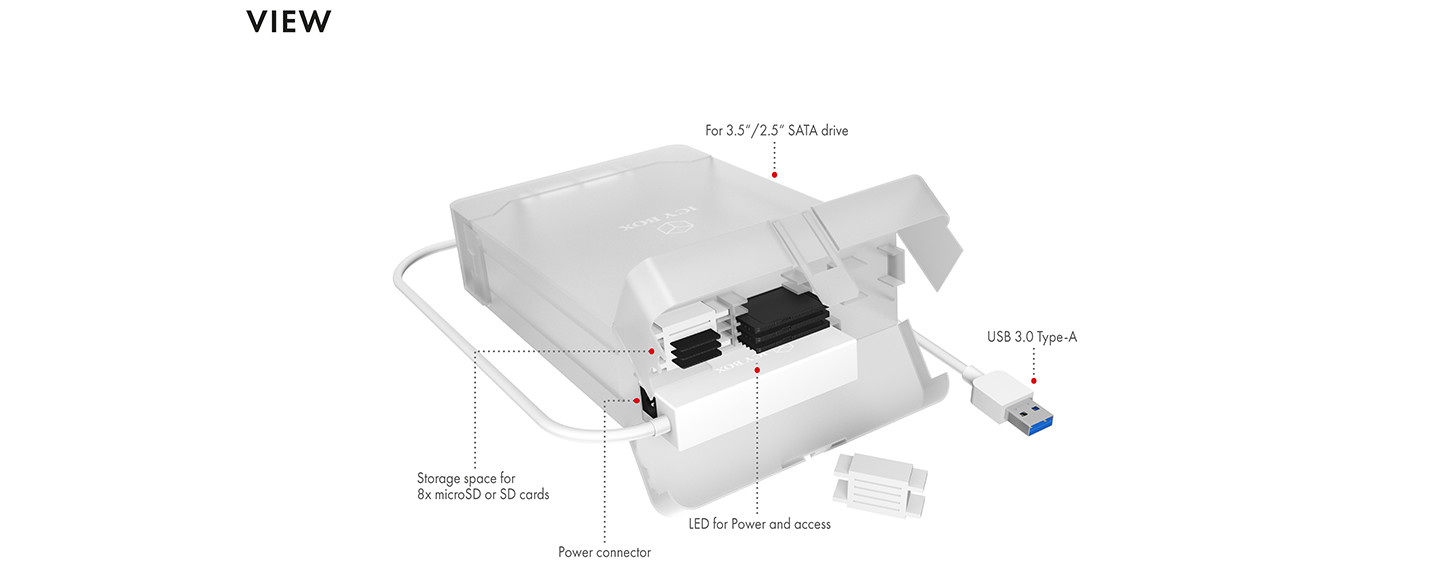 VIEW

For 3.5"/2.5" SATA drive

ICY BOX

USB 3.0 Type-A

Storage space for 8x microSD or SD cards

LED for Power and access

Power connector