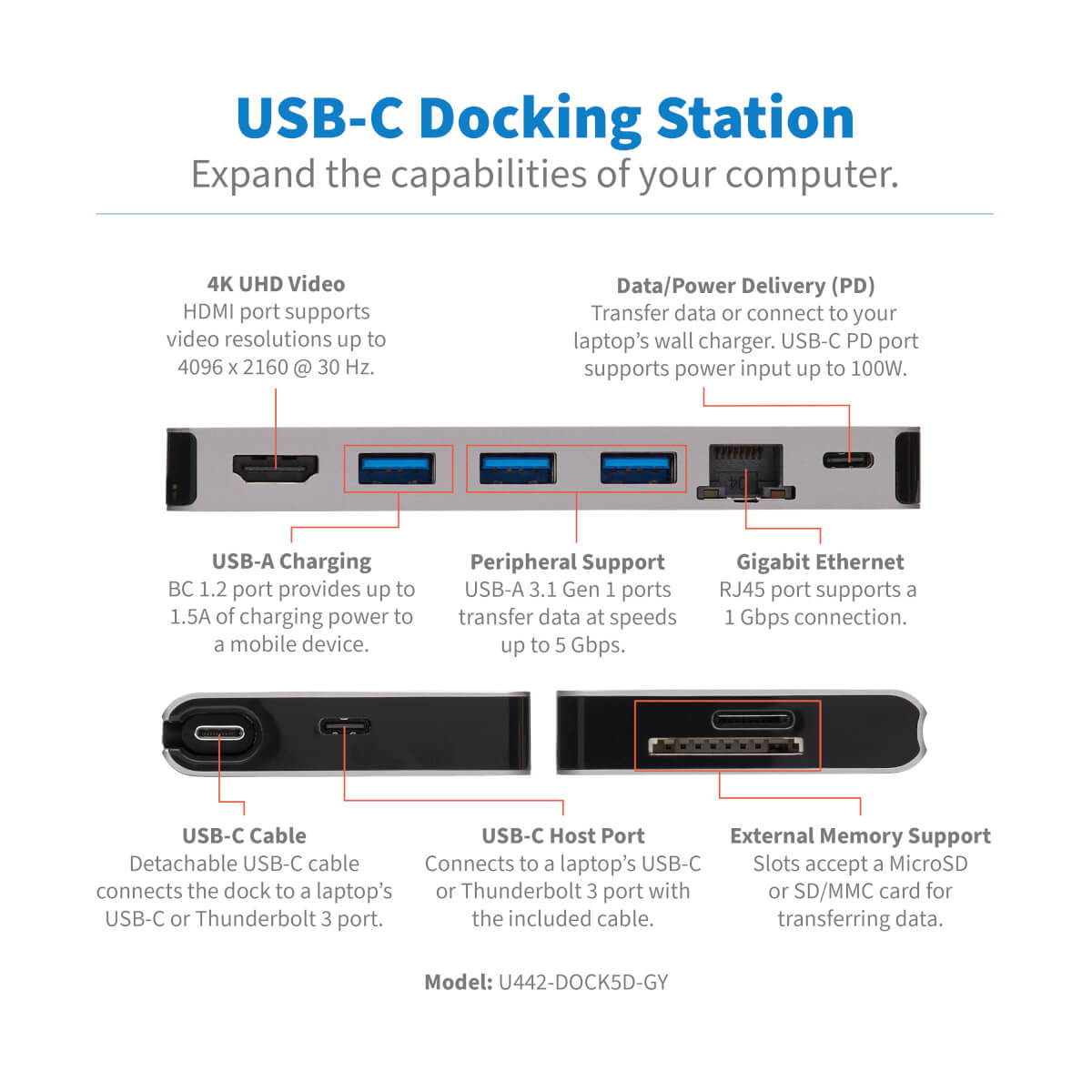 USB-C Docking Station
Expand the capabilities of your computer.

4K UHD Video
HDMI port supports video resolutions up to 4096 x 2160 @ 30 Hz.

Data/Power Delivery (PD)
Transfer data or connect to your laptop's wall charger. USB-C PD port supports power input up to 100W.

USB-A Charging
BC 1.2 port provides up to 1.5A of charging power to a mobile device.

Peripheral Support
USB-A 3.1 Gen 1 ports transfer data at speeds up to 5 Gbps.

Gigabit Ethernet
RJ45 port supports a 1 Gbps connection.

USB-C Cable
Detachable USB-C cable connects the dock to a laptop's USB-C or Thunderbolt 3 port.

USB-C Host Port
Connects to a laptop's USB-C or Thunderbolt 3 port with the included cable.

External Memory Support
Slots accept a MicroSD or SD/MMC card for transferring data.

Model: U442-DOCK5D-GY