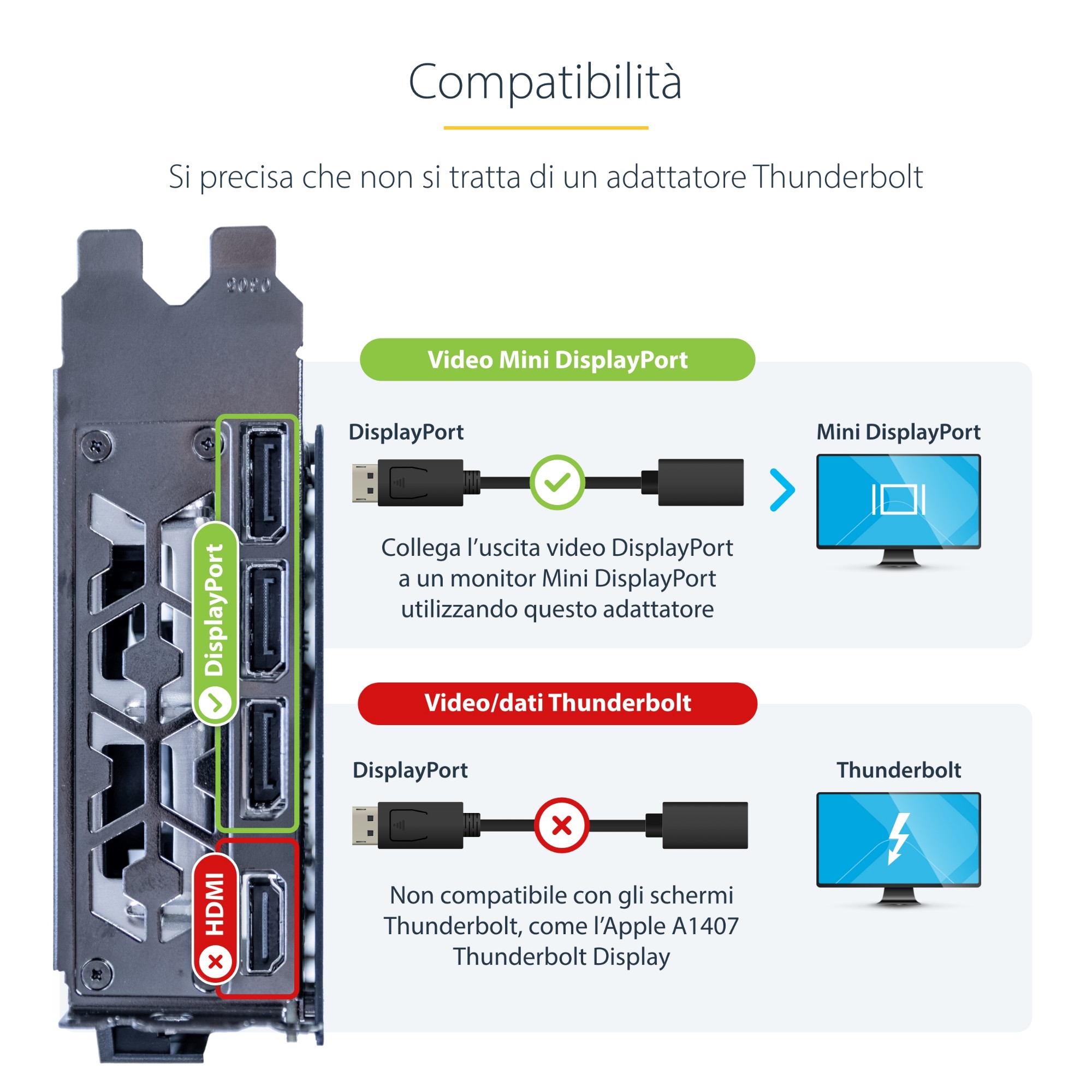 Compatibilità

Si precisa che non si tratta di un adattatore Thunderbolt

0305

DisplayPort

HDMI

Video Mini DisplayPort

DisplayPort

Mini DisplayPort

Collega l'uscita video DisplayPort a un monitor Mini DisplayPort utilizzando questo adattatore

Video/dati Thunderbolt

DisplayPort

Thunderbolt

Non compatibile con gli schermi Thunderbolt, come l'Apple A1407 Thunderbolt Display