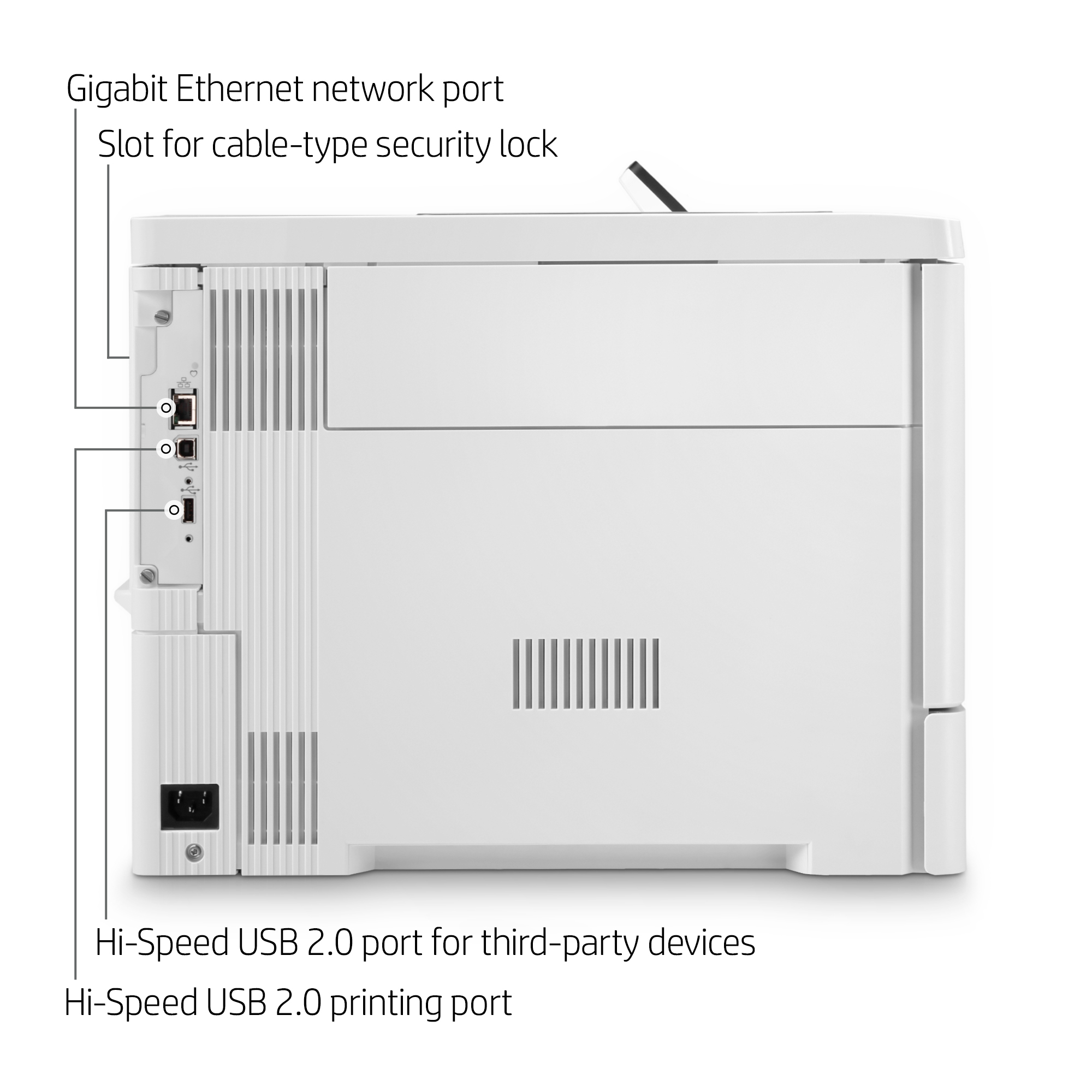 Gigabit Ethernet network port

Slot for cable-type security lock

Hi-Speed USB 2.0 port for third-party devices

Hi-Speed USB 2.0 printing port