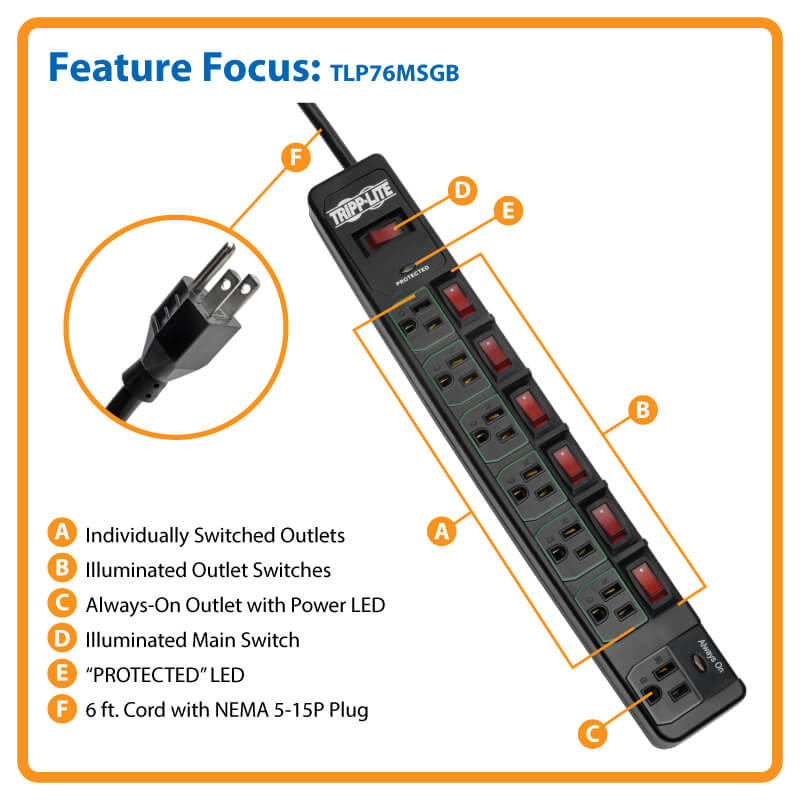 Feature Focus: TLP76MSGB

F

TRIPP·LITE

D

E

PROTECTED

B

A

Always On

C

A Individually Switched Outlets
B Illuminated Outlet Switches
C Always-On Outlet with Power LED
D Illuminated Main Switch
E "PROTECTED" LED
F 6 ft. Cord with NEMA 5-15P Plug