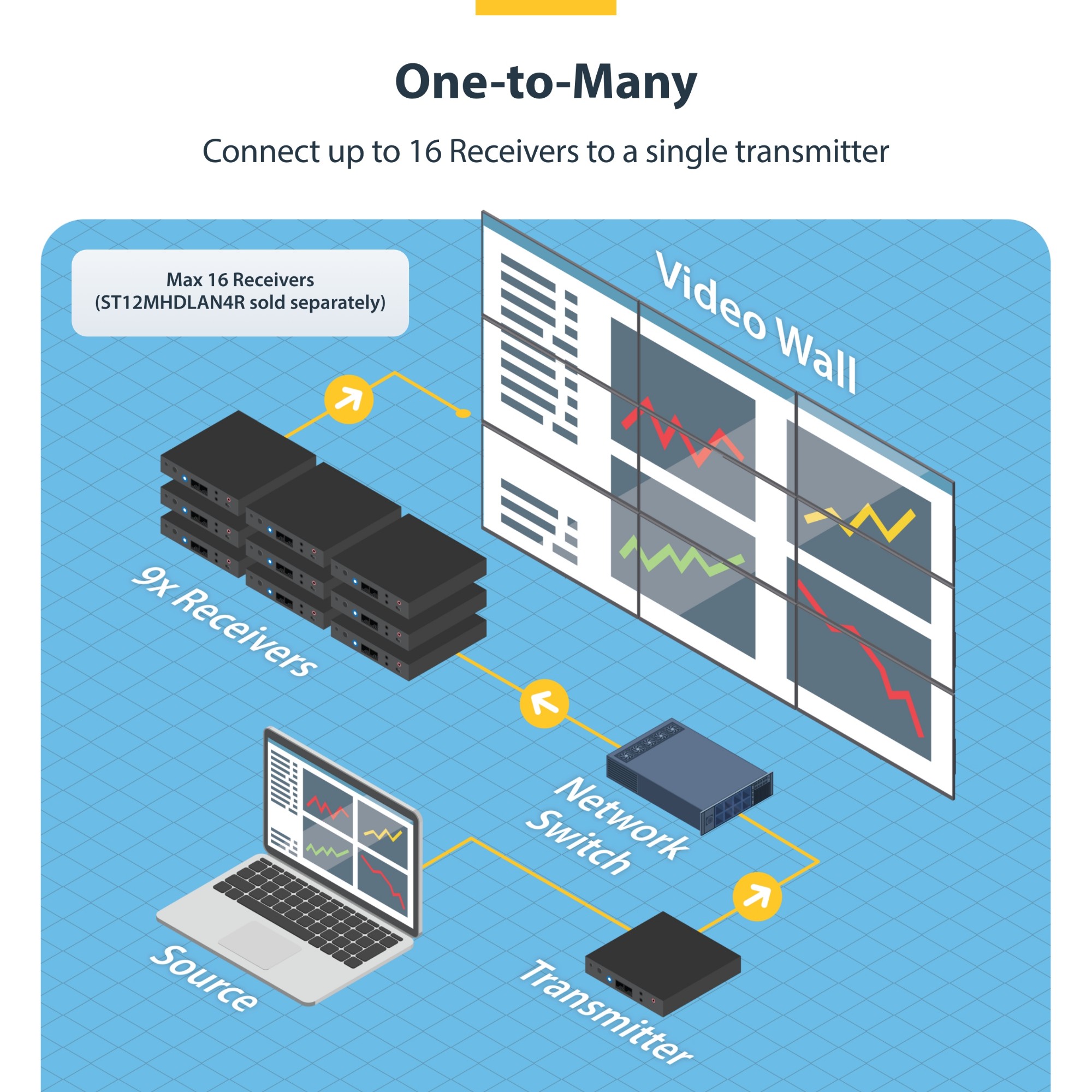 One-to-Many

Connect up to 16 Receivers to a single transmitter

Max 16 Receivers
(ST12MHDLAN4R sold separately)

Video Wall

9x Receivers

Network Switch

Source

Transmitter