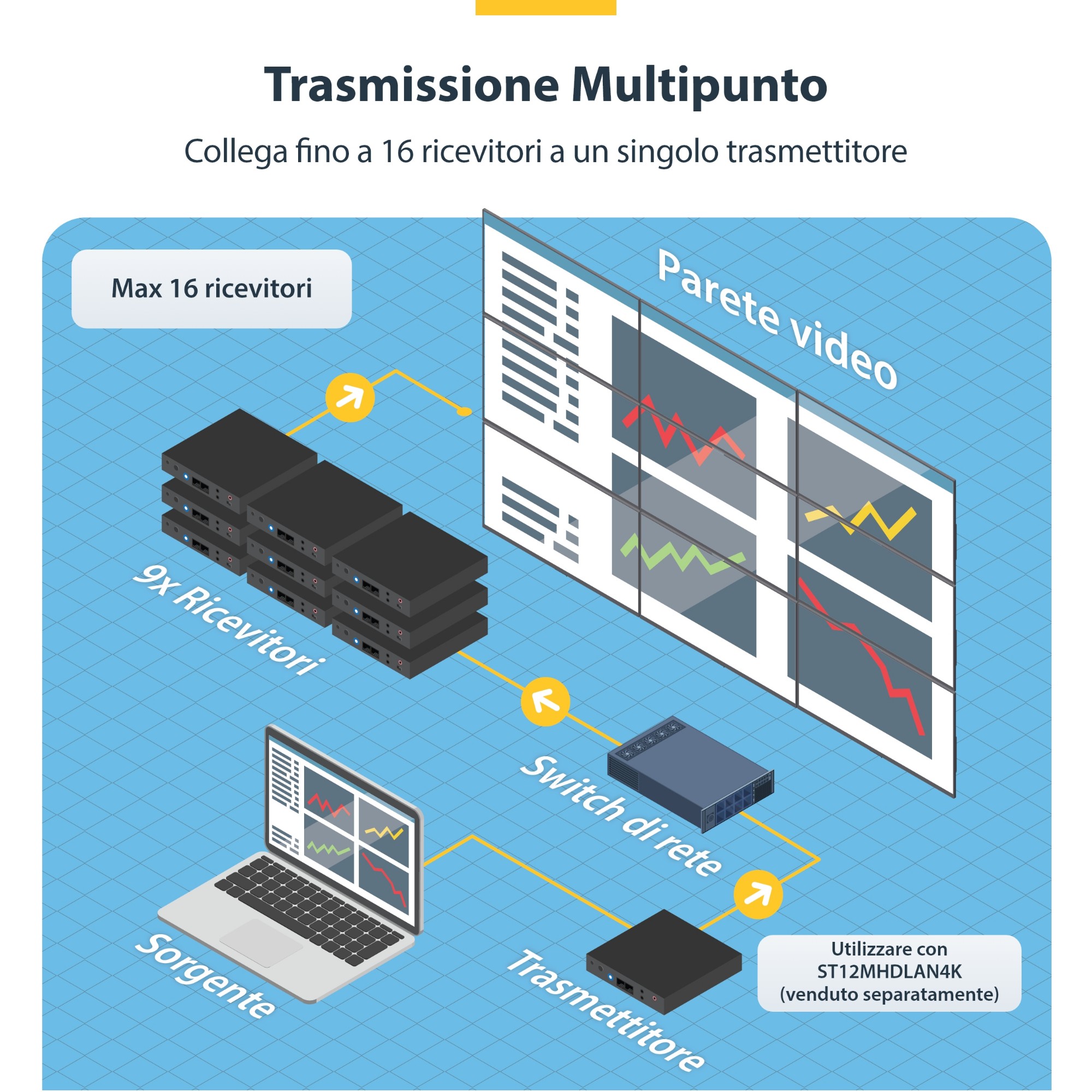 Trasmissione Multipunto

Collega fino a 16 ricevitori a un singolo trasmettitore

Max 16 ricevitori

Parete video

9x Ricevitori

Switch di rete

Sorgente

Trasmettitore

Utilizzare con ST12MHDLAN4K (venduto separatamente)