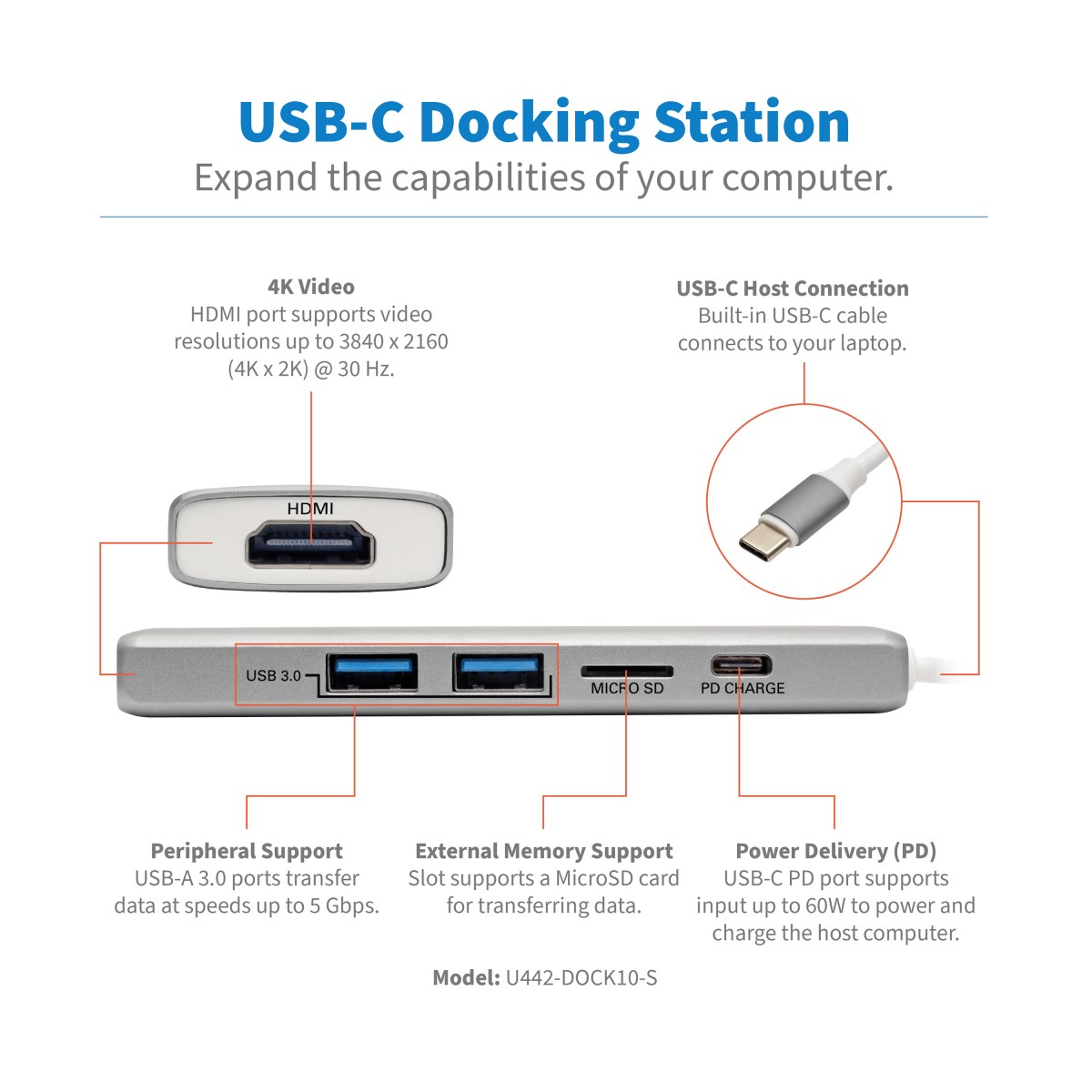 USB-C Docking Station
Expand the capabilities of your computer.

4K Video
HDMI port supports video resolutions up to 3840 x 2160 (4K x 2K) @ 30 Hz.

USB-C Host Connection
Built-in USB-C cable connects to your laptop.

HDMI

USB 3.0

MICRO SD

PD CHARGE

Peripheral Support
USB-A 3.0 ports transfer data at speeds up to 5 Gbps.

External Memory Support
Slot supports a MicroSD card for transferring data.

Power Delivery (PD)
USB-C PD port supports input up to 60W to power and charge the host computer.

Model: U442-DOCK10-S