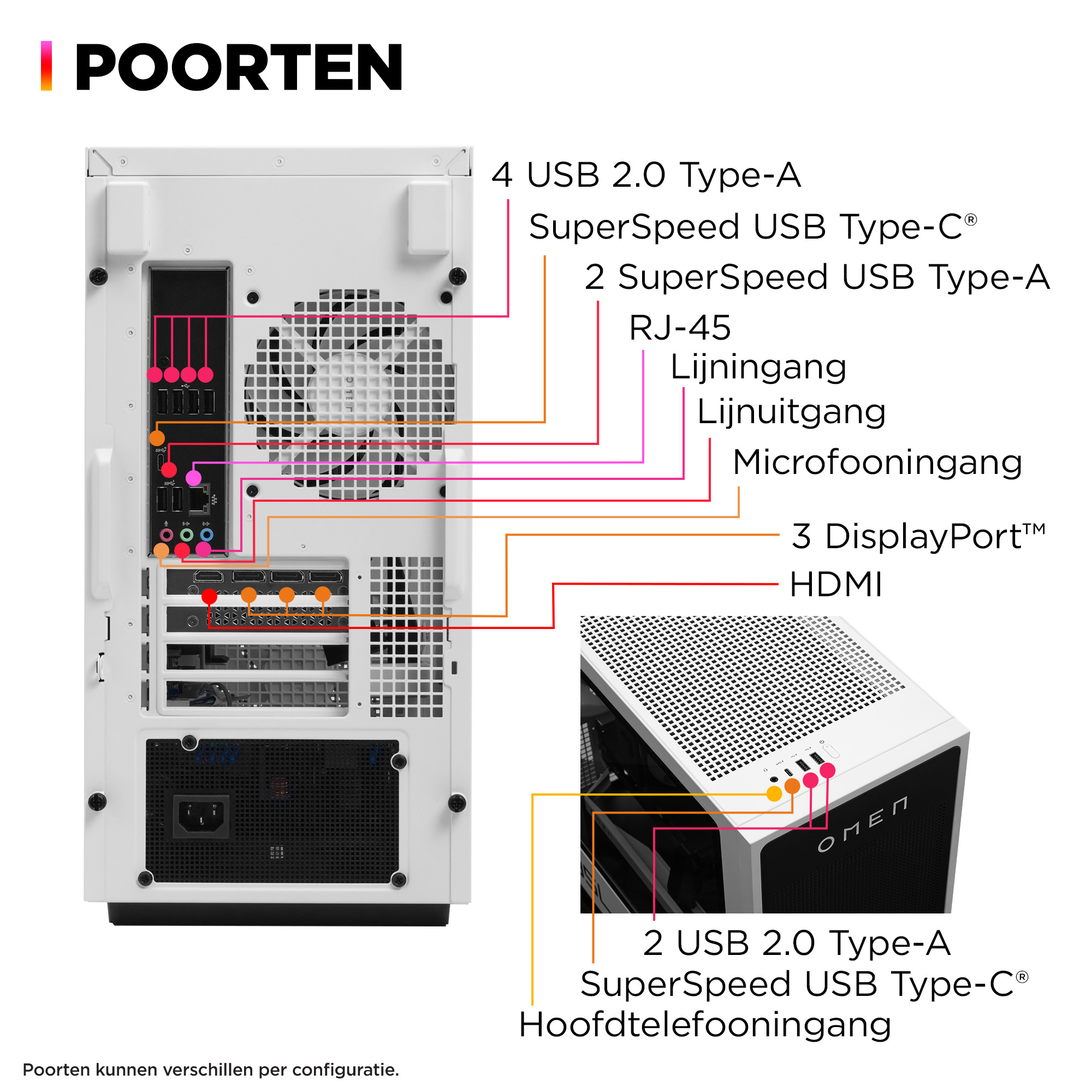 POORTEN

4 USB 2.0 Type-A
SuperSpeed USB Type-C®
2 SuperSpeed USB Type-A
RJ-45
Lijningang
Lijnuitgang
Microfooningang
3 DisplayPort™
HDMI

OMEN

2 USB 2.0 Type-A
SuperSpeed USB Type-C®
Hoofdtelefooningang

Poorten kunnen verschillen per configuratie.