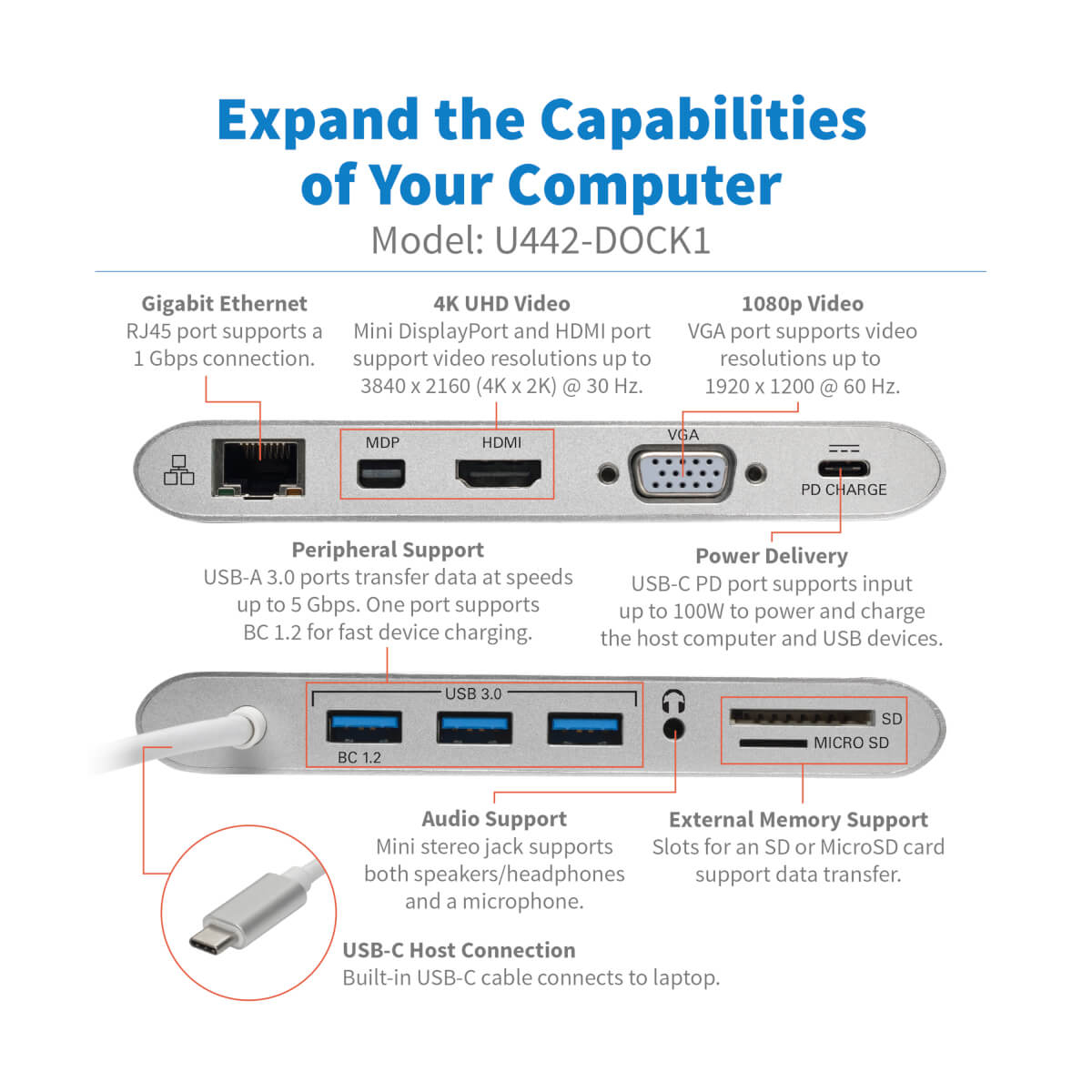 Expand the Capabilities of Your Computer
Model: U442-DOCK1

Gigabit Ethernet
RJ45 port supports a 1 Gbps connection.

4K UHD Video
Mini DisplayPort and HDMI port support video resolutions up to 3840 x 2160 (4K x 2K) @ 30 Hz.

1080p Video
VGA port supports video resolutions up to 1920 x 1200 @ 60 Hz.

MDP
HDMI
VGA
PD CHARGE

Peripheral Support
USB-A 3.0 ports transfer data at speeds up to 5 Gbps. One port supports BC 1.2 for fast device charging.

Power Delivery
USB-C PD port supports input up to 100W to power and charge the host computer and USB devices.

USB 3.0
BC 1.2
SD
MICRO SD

Audio Support
Mini stereo jack supports both speakers/headphones and a microphone.

External Memory Support
Slots for an SD or MicroSD card support data transfer.

USB-C Host Connection
Built-in USB-C cable connects to laptop.